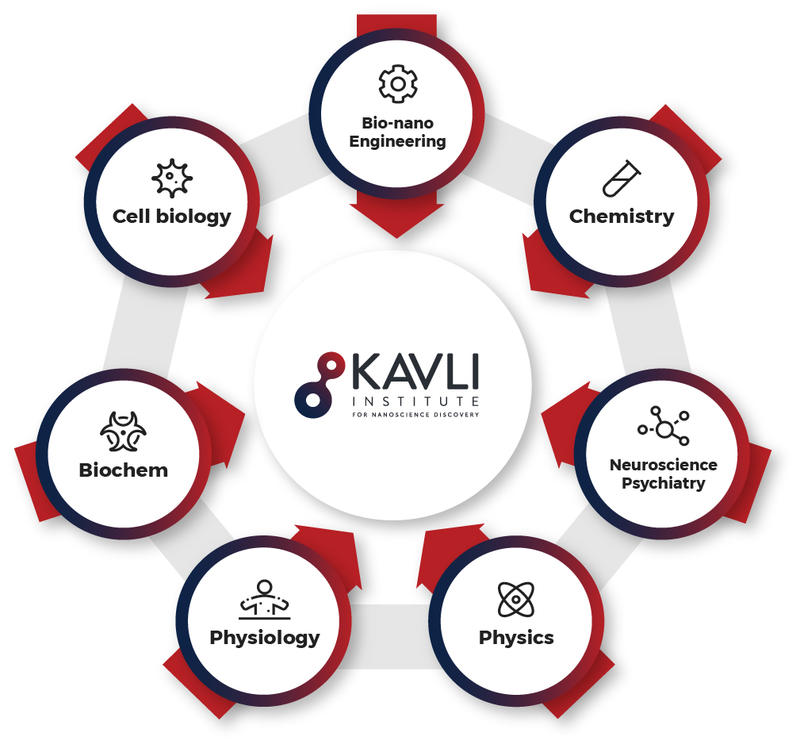 Bio-nano Engineering

Chemistry

Neuroscience Psychiatry

Physics

Physiology

Biochem

Cell biology

KAVLI INSTITUTE FOR NANOSCIENCE DISCOVERY